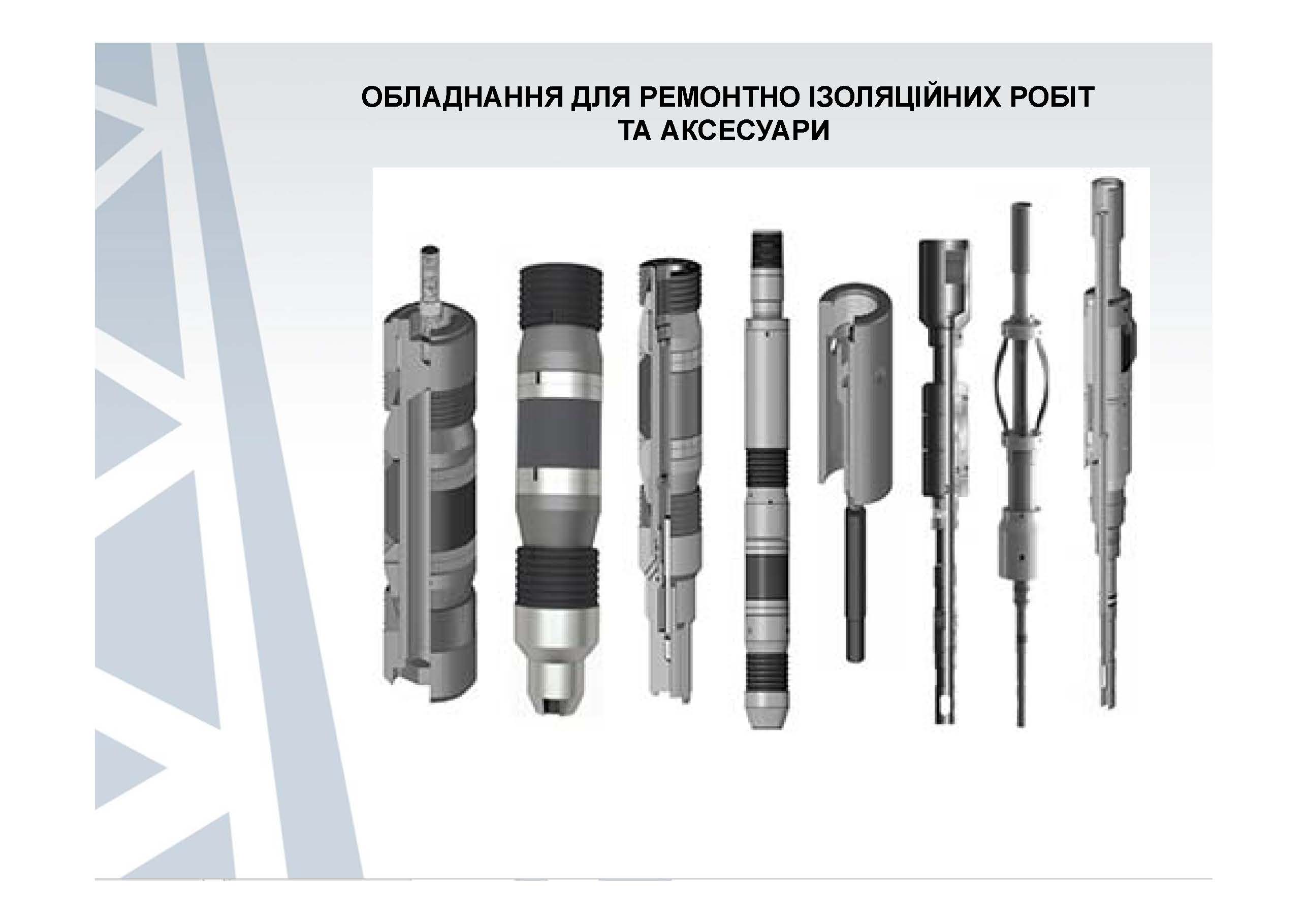 ОБЛАДНАННЯ ДЛЯ РЕМОНТНО ІЗОЛЯЦІЙНИХ РОБІТ ТА АКСЕСУАРИ